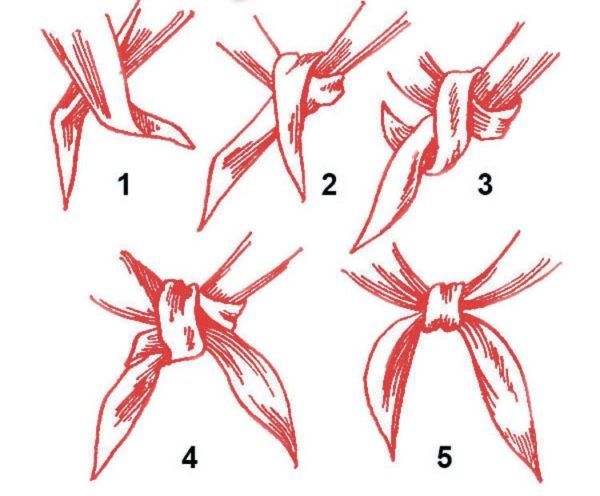 1

2

3

4

5