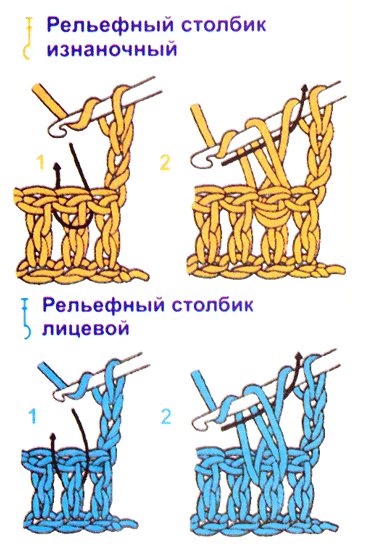 Рельефный столбик изнаночный

1

2

Рельефный столбик лицевой

1

2