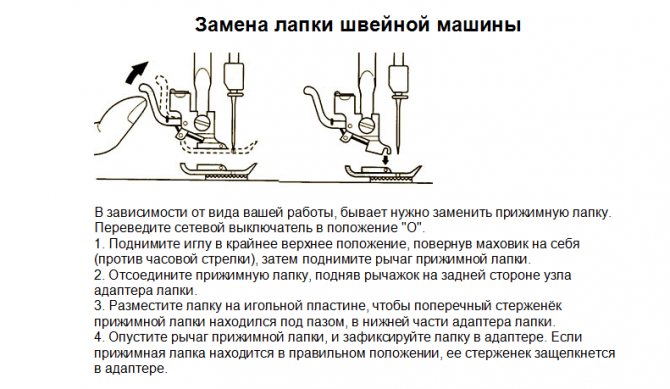 Замена лапки швейной машины

В зависимости от вида вашей работы, бывает нужно заменить прижимную лапку. Переведите сетевой выключатель в положение "О".
1. Поднимите иглу в крайнее верхнее положение, повернув маховик на себя (против часовой стрелки), затем поднимите рычаг прижимной лапки.
2. Отсоедините прижимную лапку, подняв рычажок на задней стороне узла адаптера лапки.
3. Разместите лапку на игольной пластине, чтобы поперечный стерженёк прижимной лапки находился под пазом, в нижней части адаптера лапки.
4. Опустите рычаг прижимной лапки, и зафиксируйте лапку в адаптере. Если прижимная лапка находится в правильном положении, ее стерженек защелкнется в адаптере.